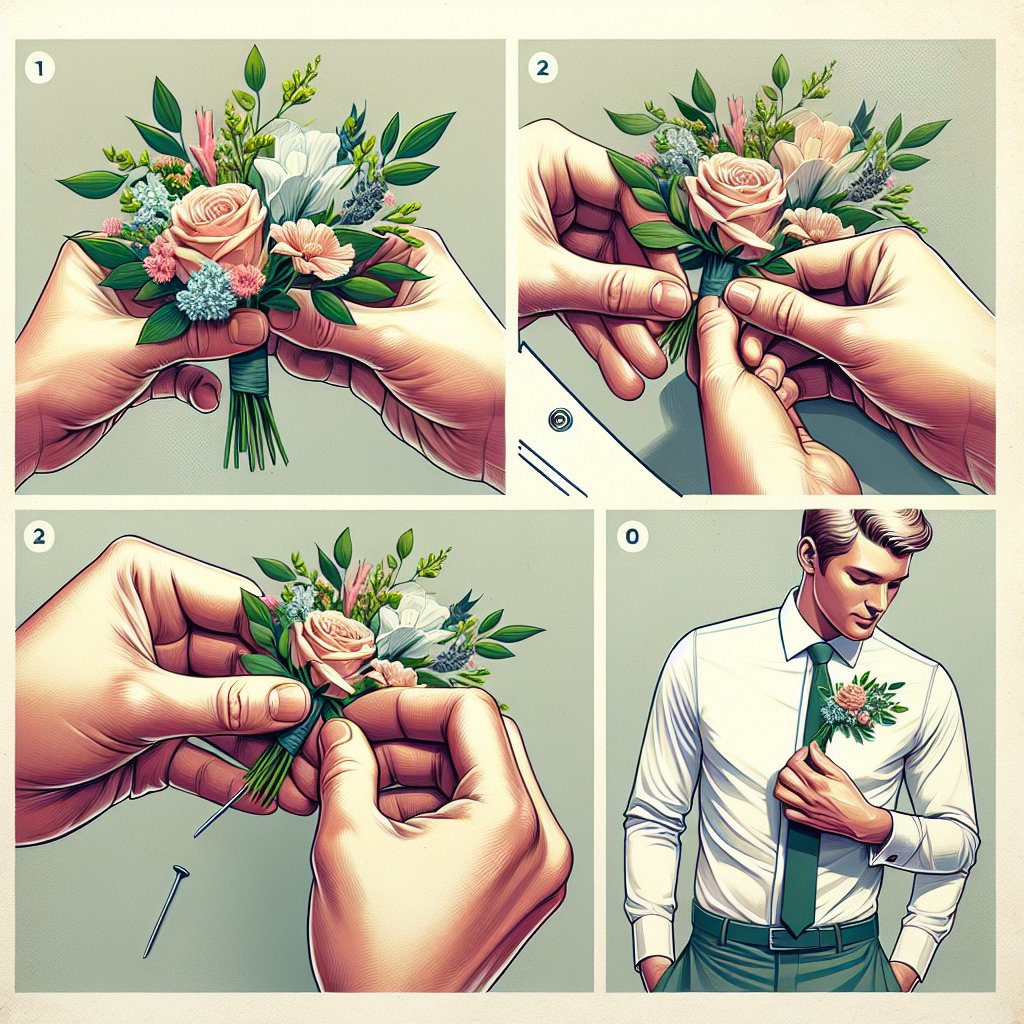 1

2

2

0